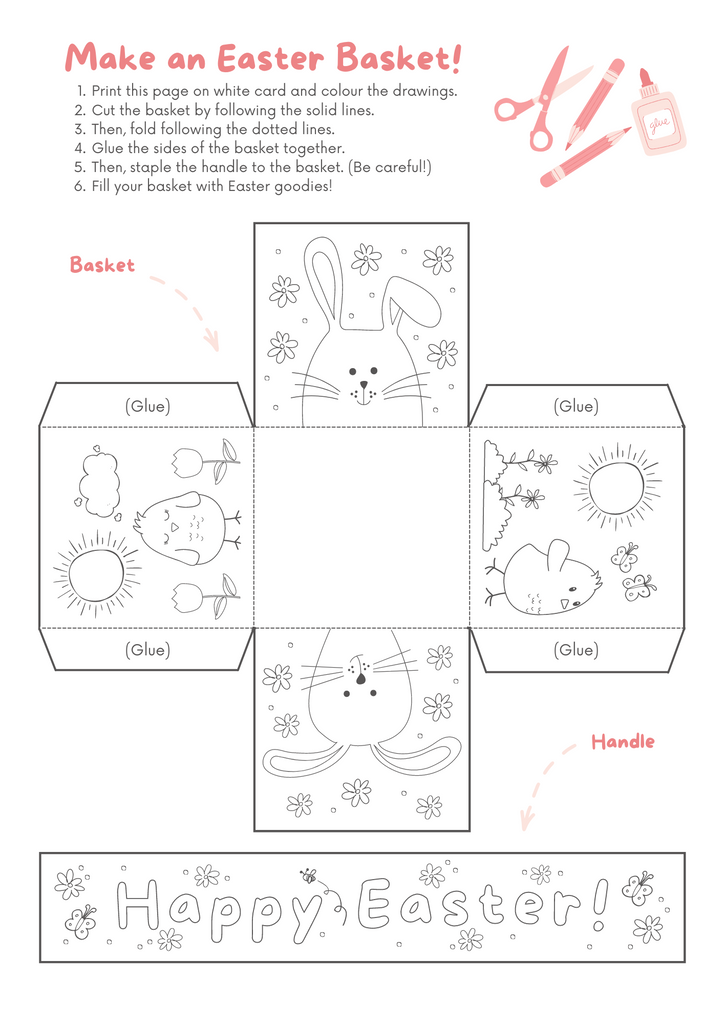 Make an Easter Basket!

1. Print this page on white card and colour the drawings.
2. Cut the basket by following the solid lines.
3. Then, fold following the dotted lines.
4. Glue the sides of the basket together.
5. Then, staple the handle to the basket. (Be careful!)
6. Fill your basket with Easter goodies!

glue

Basket

(Glue)

(Glue)

(Glue)

(Glue)

Handle

Happy Easter!