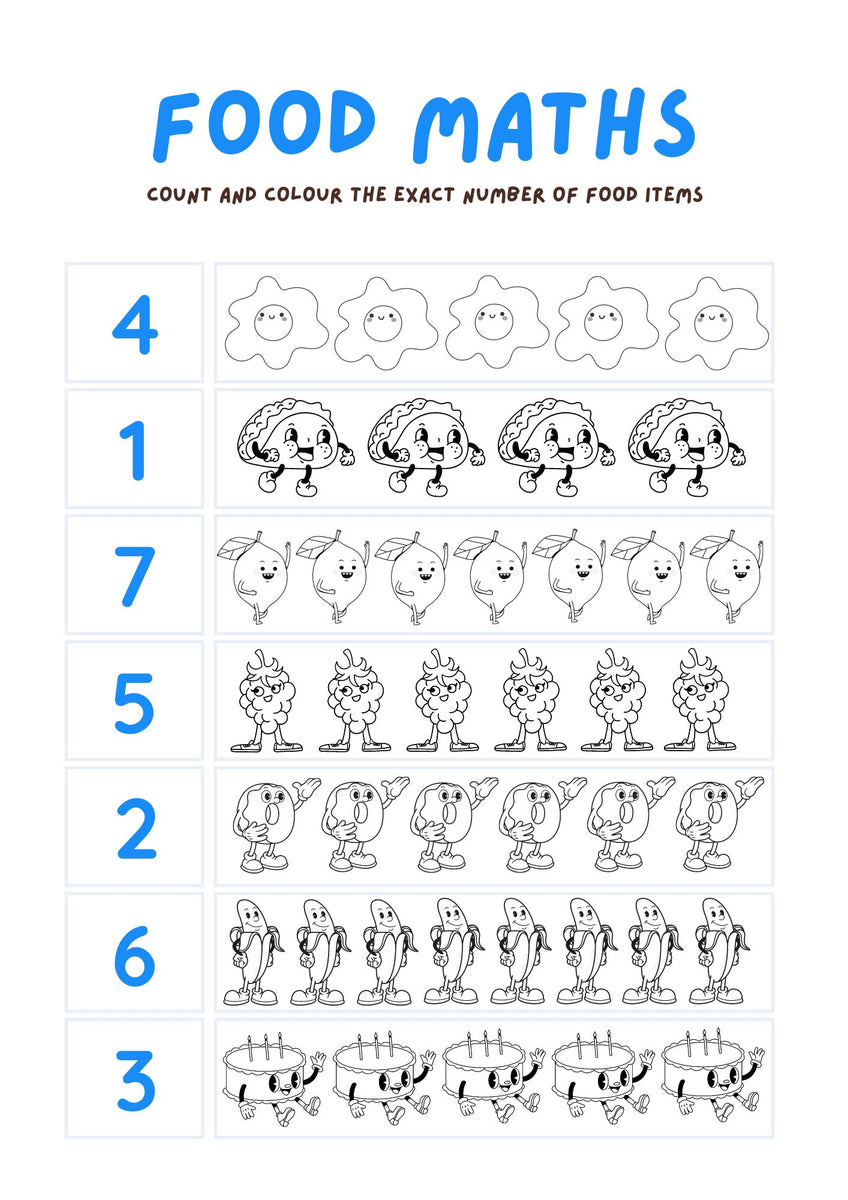 FOOD MATHS

COUNT AND COLOUR THE EXACT NUMBER OF FOOD ITEMS

4

1

7

5

2

6

3